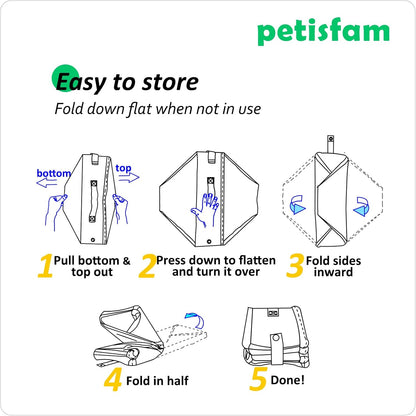 petisfam

Easy to store

Fold down flat when not in use

bottom

top

1 Pull bottom & top out

2 Press down to flatten and turn it over

3 Fold sides inward

4 Fold in half

5 Done!