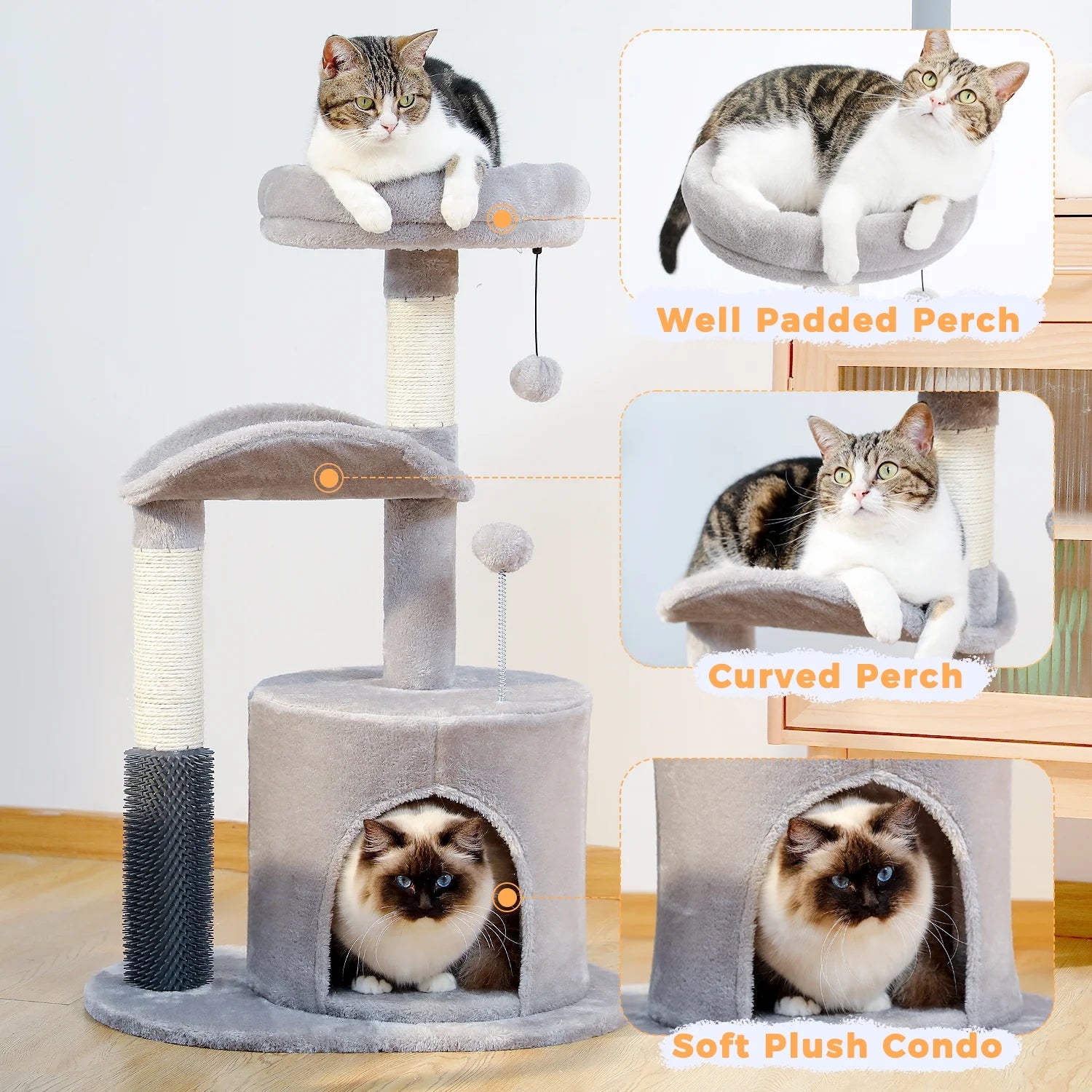 Well Padded Perch

Curved Perch

Soft Plush Condo