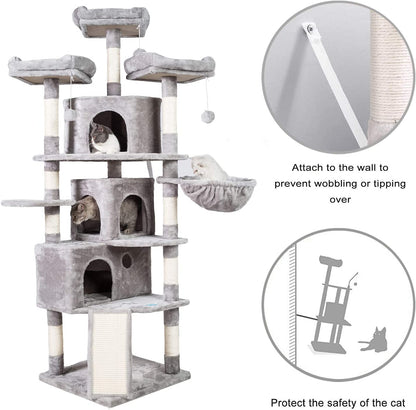 Attach to the wall to prevent wobbling or tipping over

Protect the safety of the cat