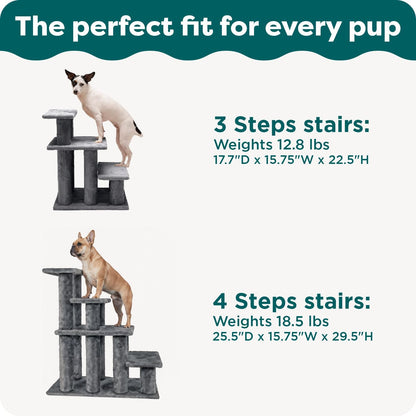 The perfect fit for every pup

3 Steps stairs:
Weights 12.8 lbs
17.7"D x 15.75"W x 22.5"H

4 Steps stairs:
Weights 18.5 lbs
25.5"D x 15.75"W x 29.5"H