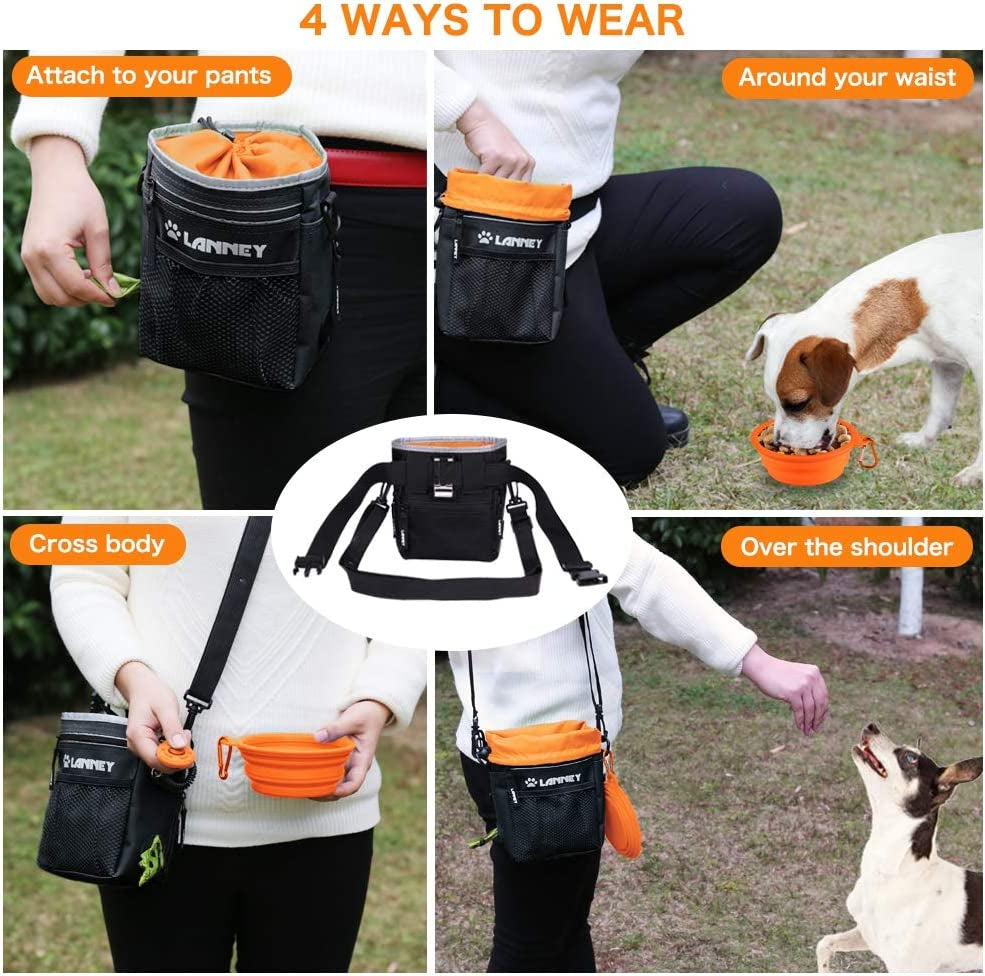 4 WAYS TO WEAR

Attach to your pants

LANNEY

Around your waist

LANNEY

Cross body

LANNEY

Over the shoulder

LANNEY