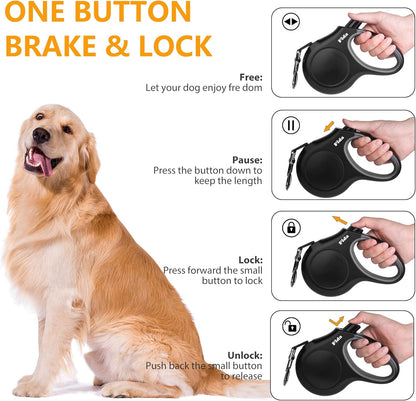 ONE BUTTON
BRAKE & LOCK

Free:
Let your dog enjoy fre dom

Fida

Pause:
Press the button down to keep the length

Fida

Lock:
Press forward the small button to lock

Fida

Unlock:
Push back the small button to release

Fida