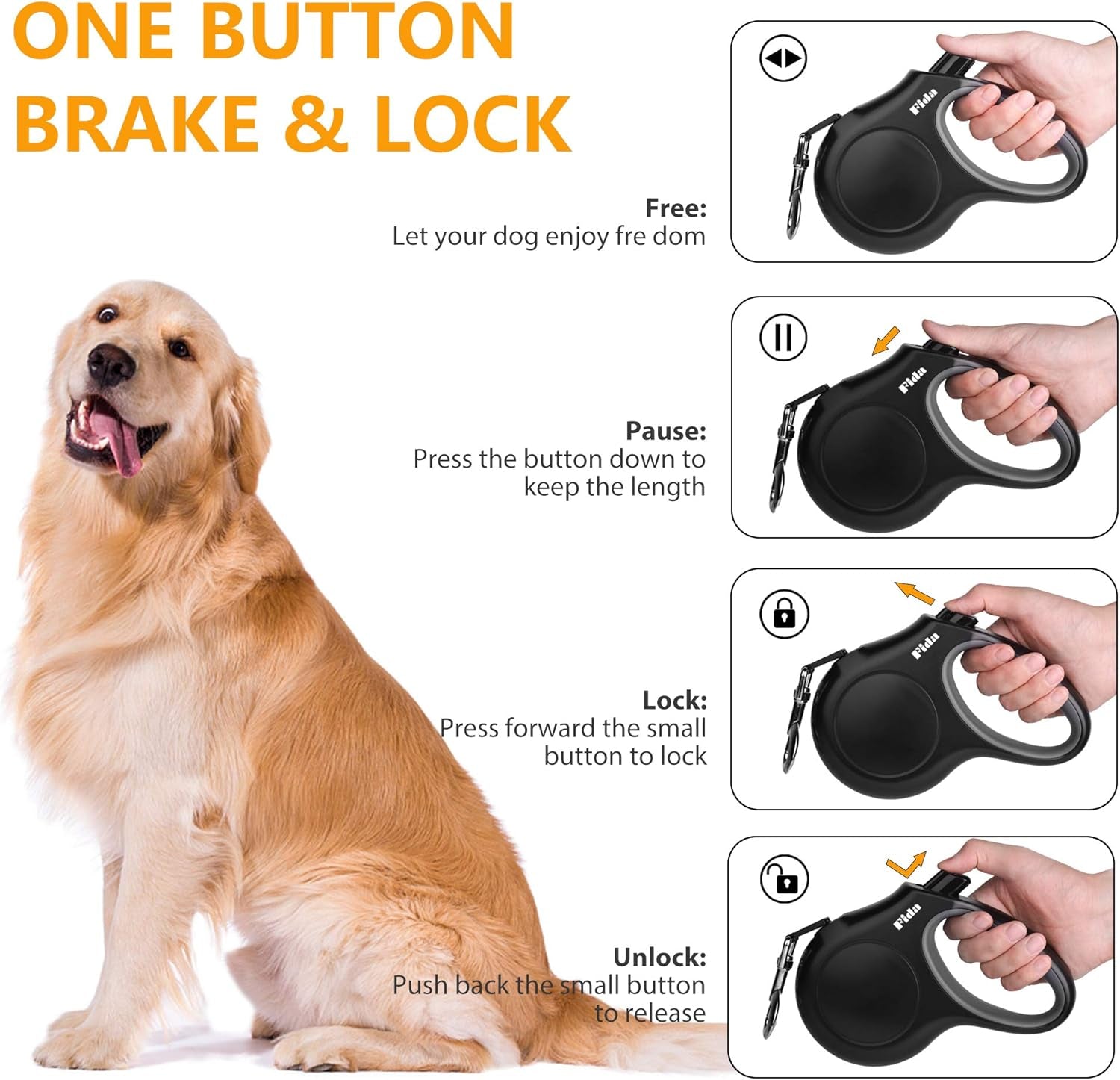 ONE BUTTON BRAKE & LOCK

Free:
Let your dog enjoy fre dom

Fida

Pause:
Press the button down to keep the length

Fida

Lock:
Press forward the small button to lock

Fida

Unlock:
Push back the small button to release

Fida