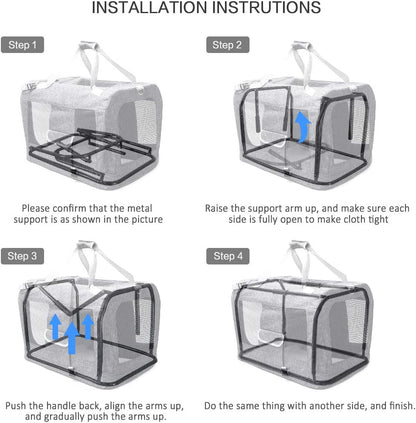 INSTALLATION INSTRUTIONS

Step 1

Please confirm that the metal support is as shown in the picture

Step 2

Raise the support arm up, and make sure each side is fully open to make cloth tight

Step 3

Push the handle back, align the arms up, and gradually push the arms up.

Step 4

Do the same thing with another side, and finish.